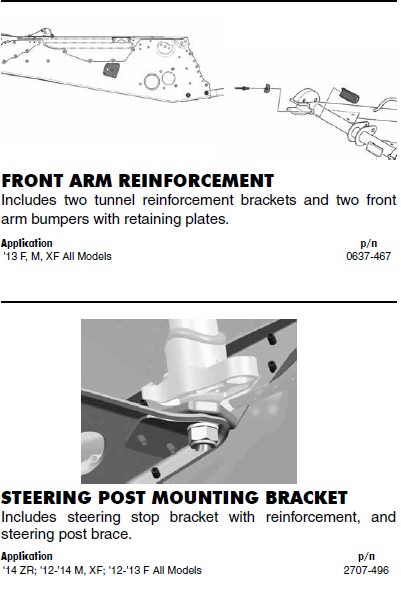 FRONT ARM REINFORCEMENT
Includes two tunnel reinforcement brackets and two front arm bumpers with retaining plates.

| Application | p/n |
|---|---|
| '13 F, M, XF All Models | 0637-467 |

STEERING POST MOUNTING BRACKET
Includes steering stop bracket with reinforcement, and steering post brace.

| Application | p/n |
|---|---|
| '14 ZR; '12-'14 M, XF; '12-'13 F All Models | 2707-496 |