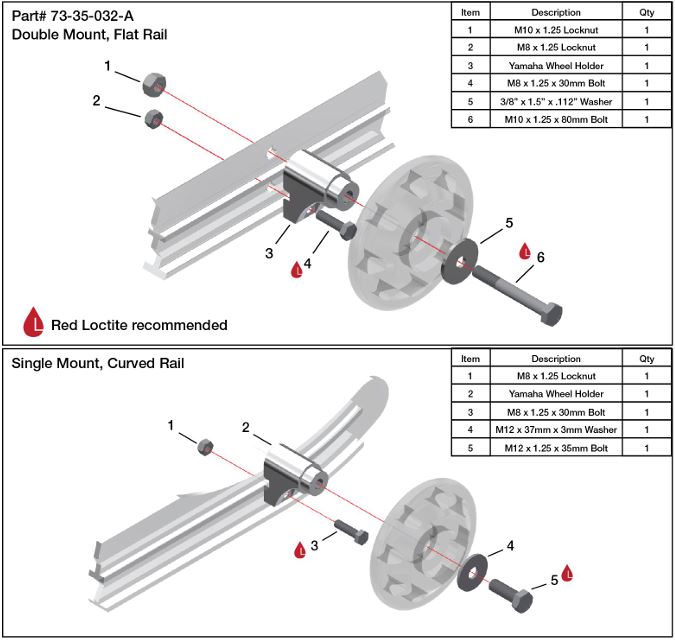 Part# 73-35-032-A
Double Mount, Flat Rail

| Item | Description | Qty |
|---|---|---|
| 1 | M10 x 1.25 Locknut | 1 |
| 2 | M8 x 1.25 Locknut | 1 |
| 3 | Yamaha Wheel Holder | 1 |
| 4 | M8 x 1.25 x 30mm Bolt | 1 |
| 5 | 3/8" x 1.5" x .112" Washer | 1 |
| 6 | M10 x 1.25 x 80mm Bolt | 1 |

1
2
3
L 4
5
L 6

L Red Loctite recommended

Single Mount, Curved Rail

| Item | Description | Qty |
|---|---|---|
| 1 | M8 x 1.25 Locknut | 1 |
| 2 | Yamaha Wheel Holder | 1 |
| 3 | M8 x 1.25 x 30mm Bolt | 1 |
| 4 | M12 x 37mm x 3mm Washer | 1 |
| 5 | M12 x 1.25 x 35mm Bolt | 1 |

1
2
L 3
4
5 L