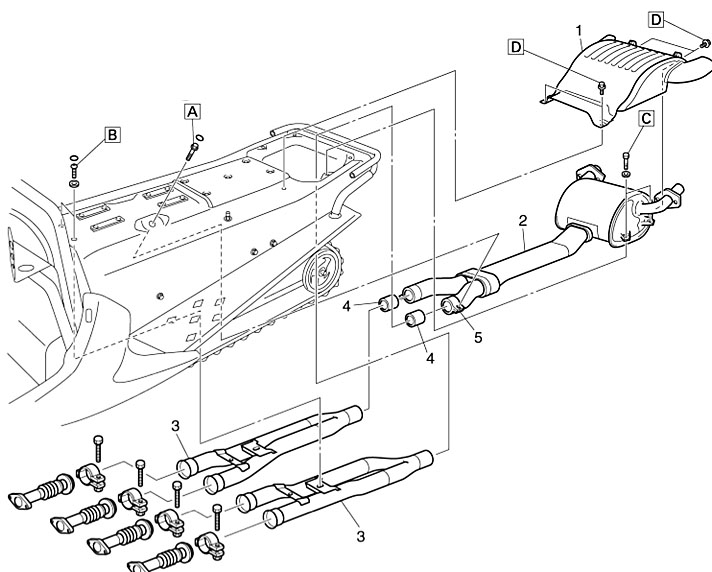 D
1
D
A
B
C
2
4
5
4
3
3