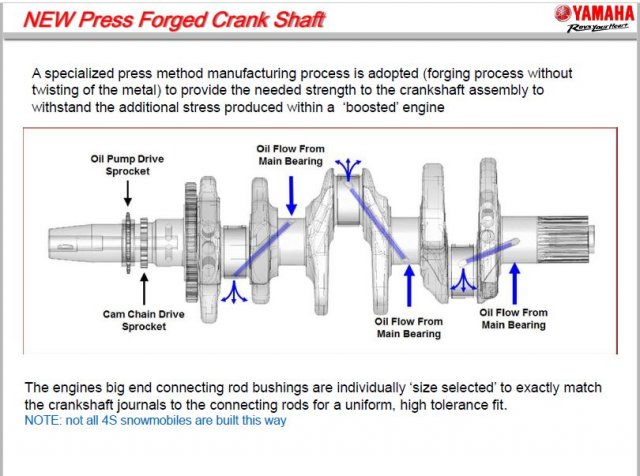 NEW Press Forged Crank Shaft

YAMAHA
Revs Your Heart

A specialized press method manufacturing process is adopted (forging process without twisting of the metal) to provide the needed strength to the crankshaft assembly to withstand the additional stress produced within a 'boosted' engine

Oil Pump Drive Sprocket

Oil Flow From Main Bearing

Cam Chain Drive Sprocket

Oil Flow From Main Bearing

Oil Flow From Main Bearing

The engines big end connecting rod bushings are individually 'size selected' to exactly match the crankshaft journals to the connecting rods for a uniform, high tolerance fit.
NOTE: not all 4S snowmobiles are built this way