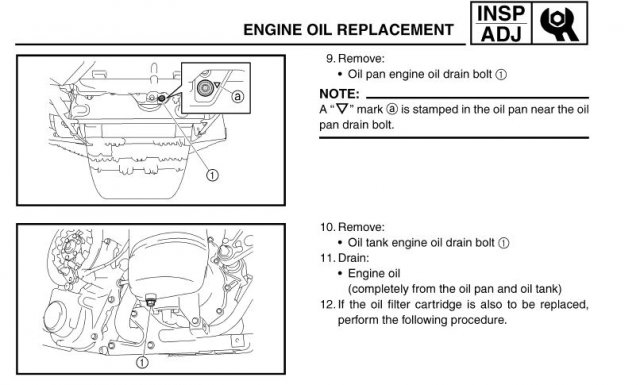 ENGINE OIL REPLACEMENT

INSP
ADJ

a

①

9. Remove:
• Oil pan engine oil drain bolt ①

NOTE:
A "▽" mark ⓐ is stamped in the oil pan near the oil pan drain bolt.

①

10. Remove:
• Oil tank engine oil drain bolt ①
11. Drain:
• Engine oil
(completely from the oil pan and oil tank)
12. If the oil filter cartridge is also to be replaced, perform the following procedure.