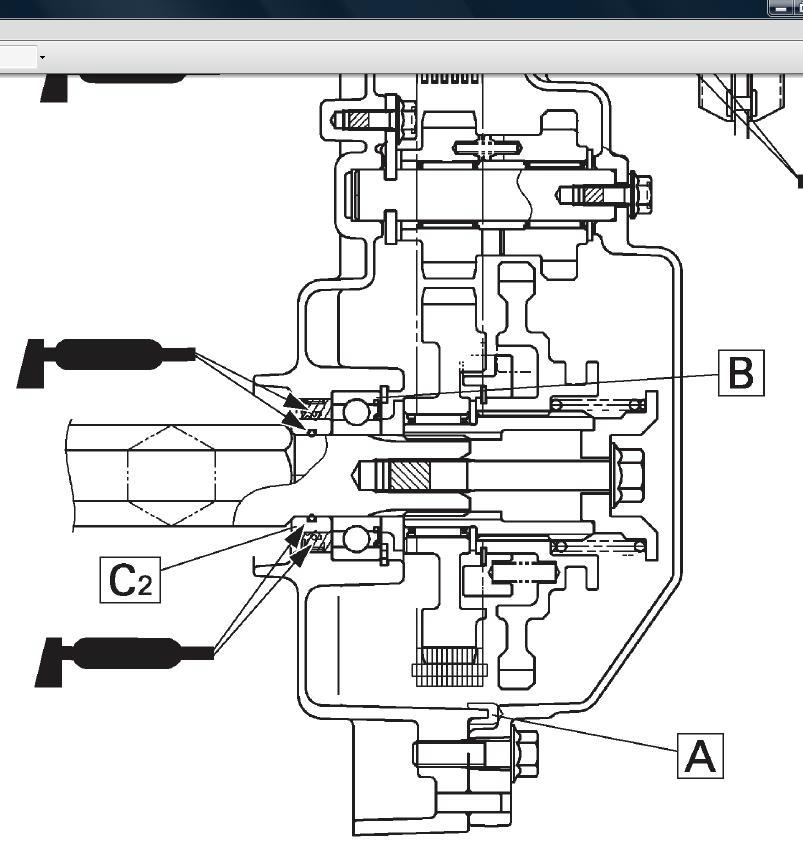 B

$C_2$

A