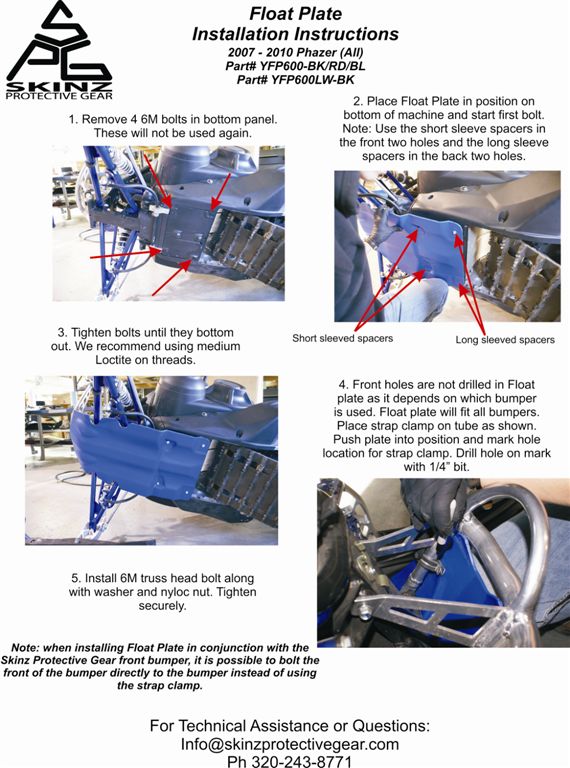 SPG
SKINZ
PROTECTIVE GEAR

Float Plate
Installation Instructions
2007 - 2010 Phazer (All)
Part# YFP600-BK/RD/BL
Part# YFP600LW-BK

1. Remove 4 6M bolts in bottom panel. These will not be used again.

2. Place Float Plate in position on bottom of machine and start first bolt. Note: Use the short sleeve spacers in the front two holes and the long sleeve spacers in the back two holes.

Short sleeved spacers

Long sleeved spacers

3. Tighten bolts until they bottom out. We recommend using medium Loctite on threads.

4. Front holes are not drilled in Float plate as it depends on which bumper is used. Float plate will fit all bumpers. Place strap clamp on tube as shown. Push plate into position and mark hole location for strap clamp. Drill hole on mark with 1/4" bit.

5. Install 6M truss head bolt along with washer and nyloc nut. Tighten securely.

Note: when installing Float Plate in conjunction with the Skinz Protective Gear front bumper, it is possible to bolt the front of the bumper directly to the bumper instead of using the strap clamp.

For Technical Assistance or Questions:
Info@skinzprotectivegear.com
Ph 320-243-8771